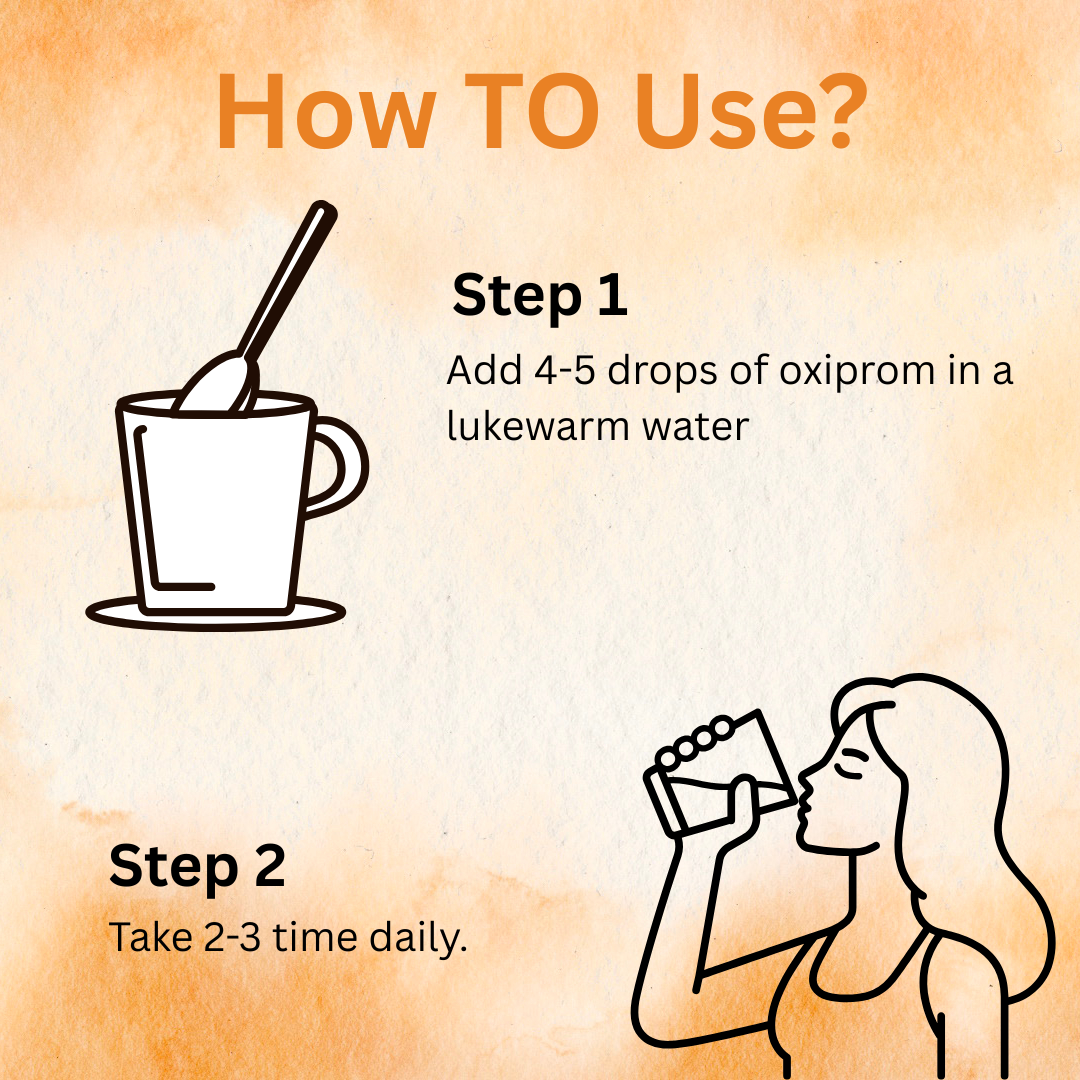 How TO Use?

Step 1

Add 4-5 drops of oxiprom in a lukewarm water

Step 2

Take 2-3 time daily.