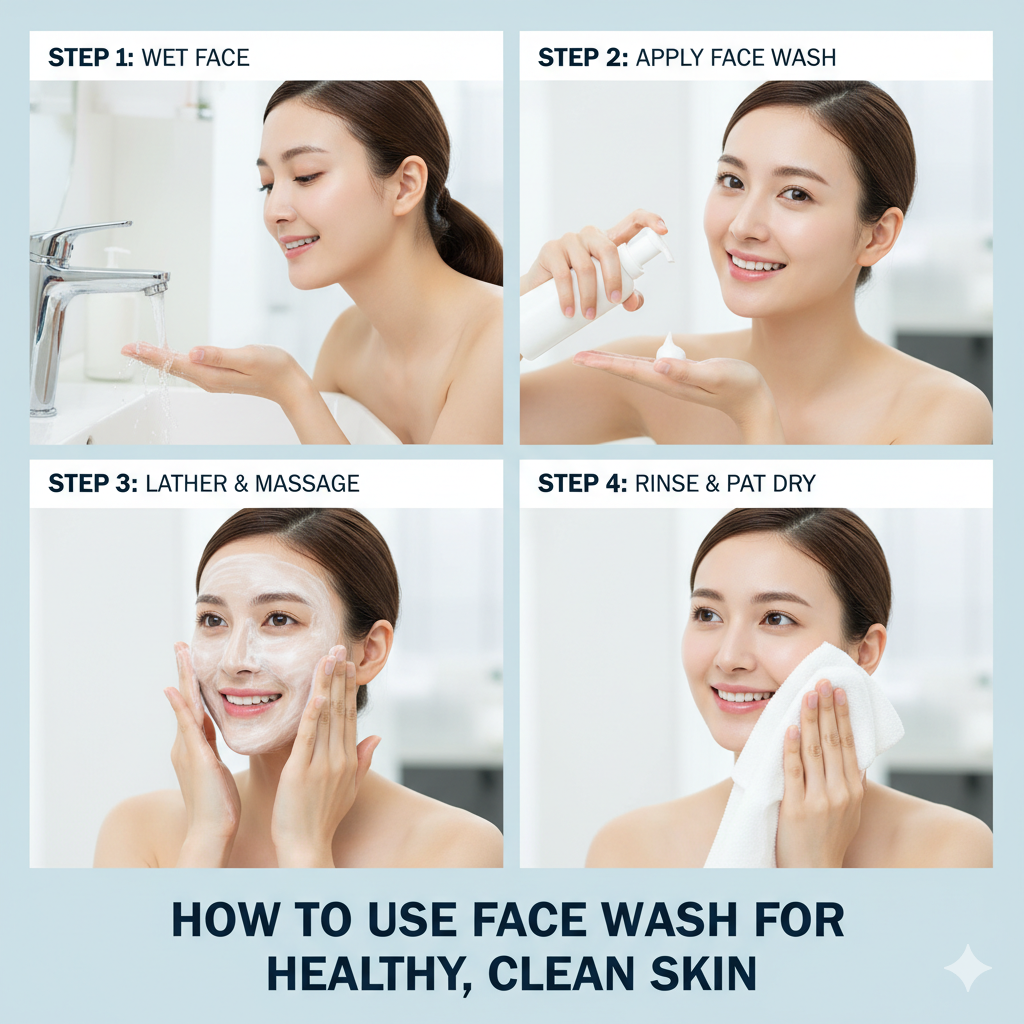 STEP 1: WET FACE

STEP 2: APPLY FACE WASH

STEP 3: LATHER & MASSAGE

STEP 4: RINSE & PAT DRY

HOW TO USE FACE WASH FOR HEALTHY, CLEAN SKIN